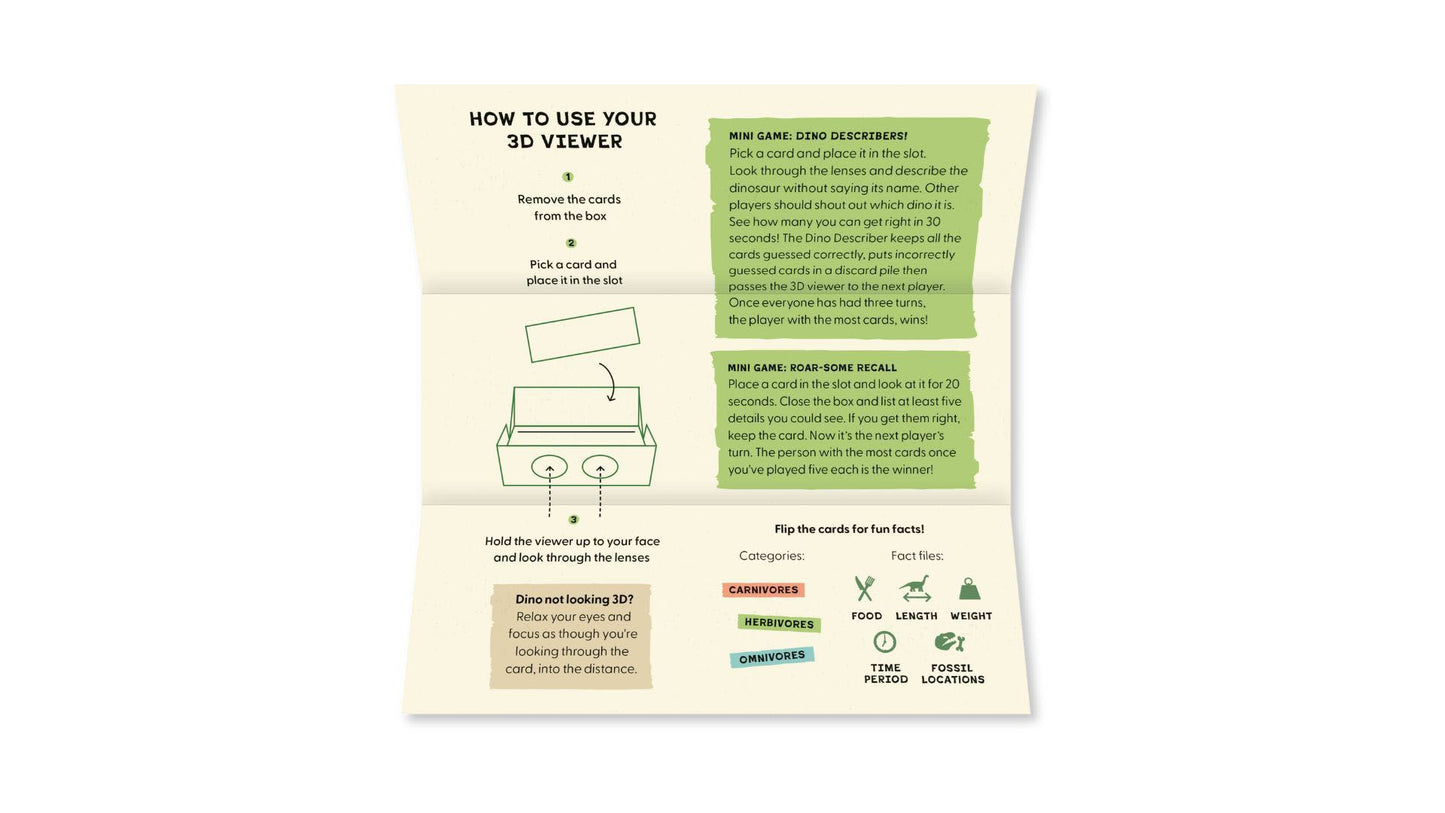 HOW TO USE YOUR 3D VIEWER

1

Remove the cards from the box

2

Pick a card and place it in the slot

3

Hold the viewer up to your face and look through the lenses

Dino not looking 3D?
Relax your eyes and focus as though you're looking through the card, into the distance.

MINI GAME: DINO DESCRIBERS!
Pick a card and place it in the slot. Look through the lenses and describe the dinosaur without saying its name. Other players should shout out which dino it is. See how many you can get right in 30 seconds! The Dino Describer keeps all the cards guessed correctly, puts incorrectly guessed cards in a discard pile then passes the 3D viewer to the next player. Once everyone has had three turns, the player with the most cards, wins!

MINI GAME: ROAR-SOME RECALL
Place a card in the slot and look at it for 20 seconds. Close the box and list at least five details you could see. If you get them right, keep the card. Now it's the next player's turn. The person with the most cards once you've played five each is the winner!

Flip the cards for fun facts!

Categories:

CARNIVORES

HERBIVORES

OMNIVORES

Fact files:

FOOD LENGTH WEIGHT

TIME PERIOD FOSSIL LOCATIONS